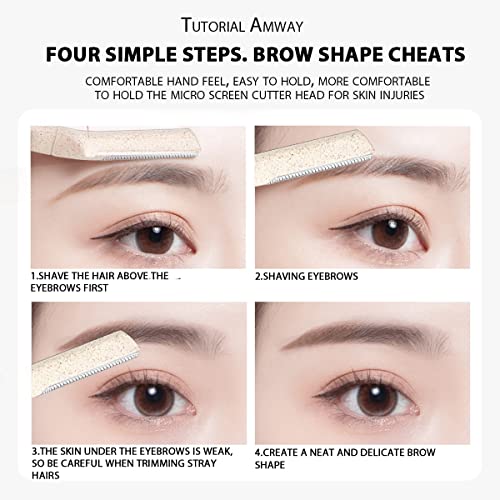 TUTORIAL AMWAY

FOUR SIMPLE STEPS. BROW SHAPE CHEATS

COMFORTABLE HAND FEEL, EASY TO HOLD, MORE COMFORTABLE TO HOLD THE MICRO SCREEN CUTTER HEAD FOR SKIN INJURIES

1.SHAVE THE HAIR ABOVE THE EYEBROWS FIRST

2.SHAVING EYEBROWS

3.THE SKIN UNDER THE EYEBROWS IS WEAK, SO BE CAREFUL WHEN TRIMMING STRAY HAIRS

4.CREATE A NEAT AND DELICATE BROW SHAPE