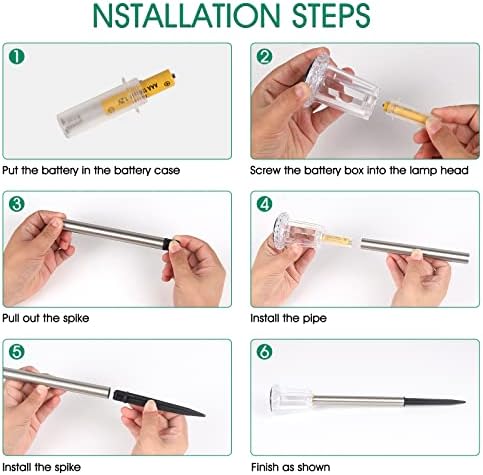 NSTALLATION STEPS

1

Put the battery in the battery case

2

Screw the battery box into the lamp head

3

Pull out the spike

4

Install the pipe

5

Install the spike

6

Finish as shown