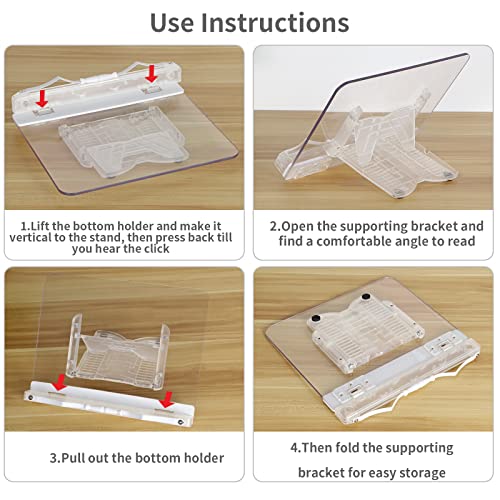 Use Instructions

1.Lift the bottom holder and make it vertical to the stand, then press back till you hear the click

2.Open the supporting bracket and find a comfortable angle to read

3.Pull out the bottom holder

4.Then fold the supporting bracket for easy storage