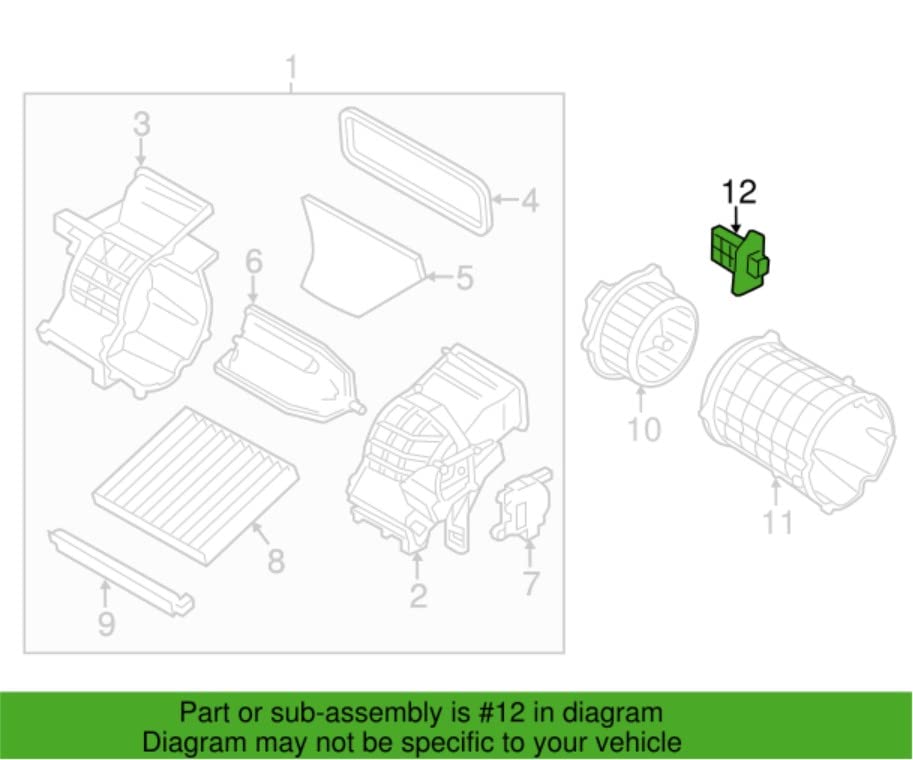 1
3
4
5
6
12
10
11
8
2
7
9

Part or sub-assembly is #12 in diagram
Diagram may not be specific to your vehicle