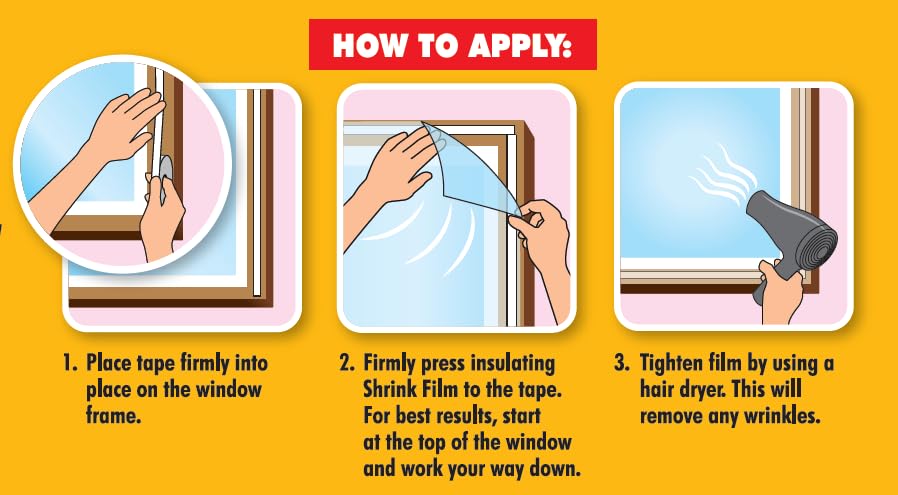 HOW TO APPLY:

1. Place tape firmly into place on the window frame.

2. Firmly press insulating Shrink Film to the tape. For best results, start at the top of the window and work your way down.

3. Tighten film by using a hair dryer. This will remove any wrinkles.