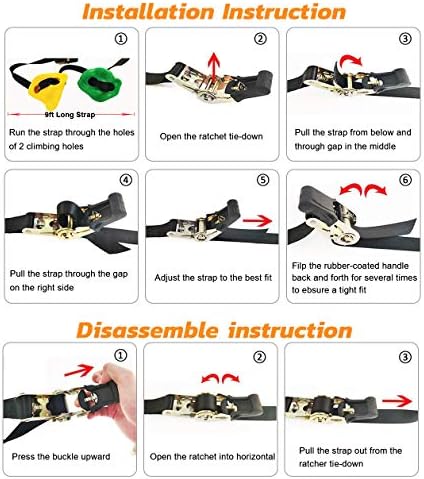 Installation Instruction

①
9ft Long Strap
Run the strap through the holes of 2 climbing holes

②
Open the ratchet tie-down

③
Pull the strap from below and through gap in the middle

④
Pull the strap through the gap on the right side

⑤
Adjust the strap to the best fit

⑥
Filp the rubber-coated handle back and forth for several times to ebsure a tight fit

Disassemble instruction

①
Press the buckle upward

②
Open the ratchet into horizontal

③
Pull the strap out from the ratcher tie-down