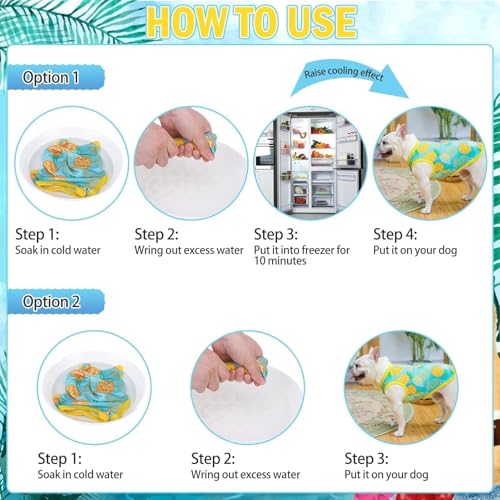 HOW TO USE

Option 1

Raise cooling effect

Step 1:
Soak in cold water

Step 2:
Wring out excess water

Step 3:
Put it into freezer for 10 minutes

Step 4:
Put it on your dog

Option 2

Step 1:
Soak in cold water

Step 2:
Wring out excess water

Step 3:
Put it on your dog