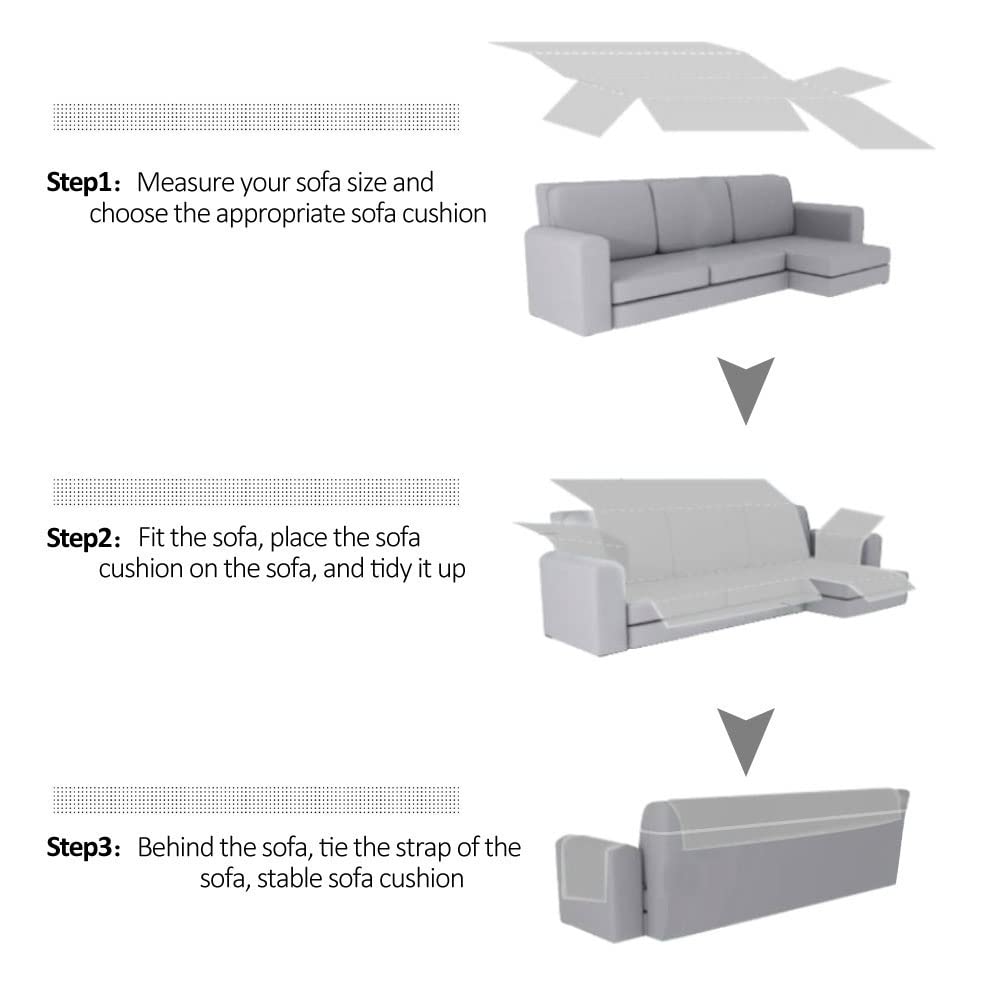 Step1：Measure your sofa size and choose the appropriate sofa cushion

Step2：Fit the sofa, place the sofa cushion on the sofa, and tidy it up

Step3：Behind the sofa, tie the strap of the sofa, stable sofa cushion