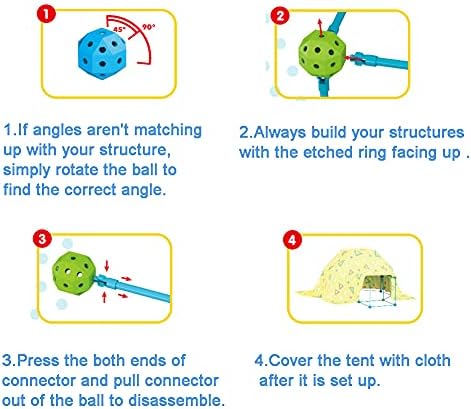 1

45°

90°

1.If angles aren't matching up with your structure, simply rotate the ball to find the correct angle.

2

2.Always build your structures with the etched ring facing up .

3

3.Press the both ends of connector and pull connector out of the ball to disassemble.

4

4.Cover the tent with cloth after it is set up.