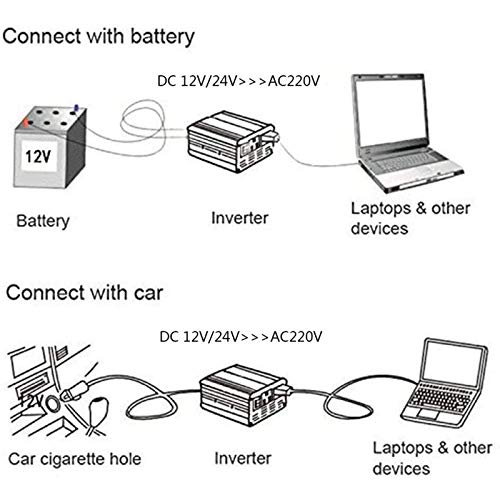 Connect with battery

DC 12V/24V>>>AC220V

12V

Battery

Inverter

Laptops & other devices

Connect with car

DC 12V/24V>>>AC220V

12V

Car cigarette hole

Inverter

Laptops & other devices