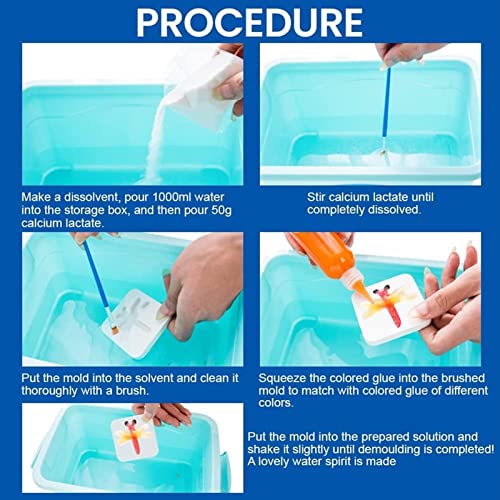 PROCEDURE

Make a dissolvent, pour 1000ml water into the storage box, and then pour 50g calcium lactate.

Stir calcium lactate until completely dissolved.

Put the mold into the solvent and clean it thoroughly with a brush.

Squeeze the colored glue into the brushed mold to match with colored glue of different colors.

Put the mold into the prepared solution and shake it slightly until demoulding is completed! A lovely water spirit is made