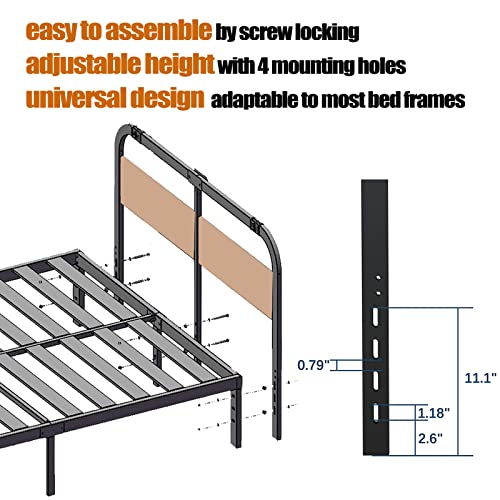 easy to assemble by screw locking
adjustable height with 4 mounting holes
universal design adaptable to most bed frames

0.79"
11.1"
1.18"
2.6"