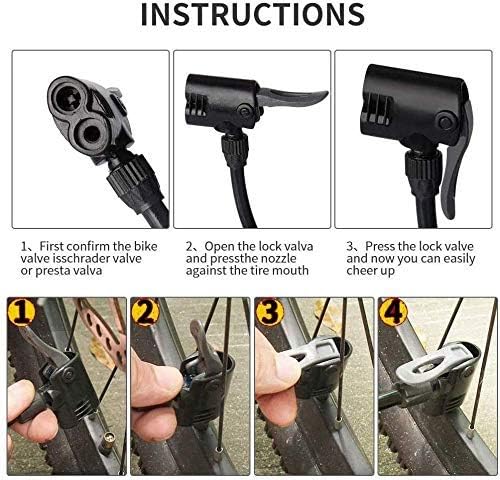 INSTRUCTIONS

1、First confirm the bike valve isschrader valve or presta valva

2、Open the lock valva and pressthe nozzle against the tire mouth

3、Press the lock valve and now you can easily cheer up

1

2

3

4