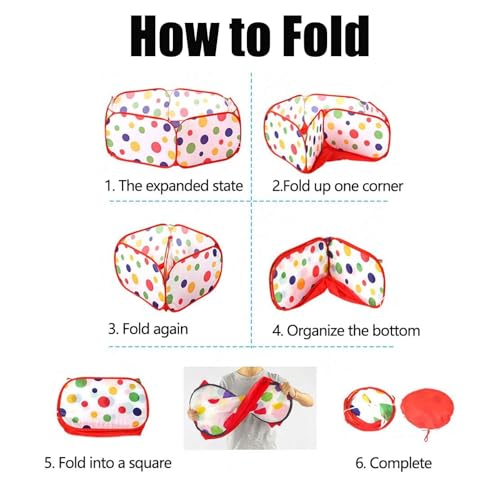 How to Fold

1. The expanded state

2.Fold up one corner

3. Fold again

4. Organize the bottom

5. Fold into a square

6. Complete