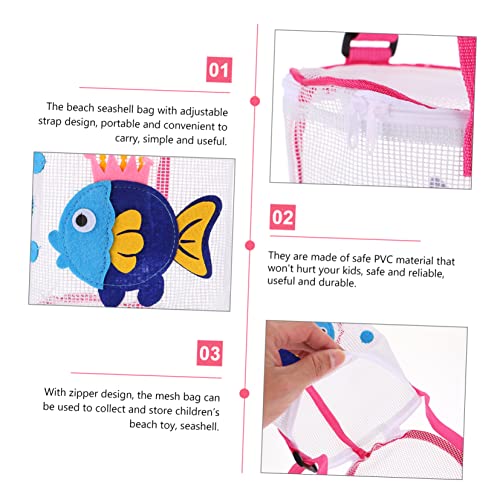 01

The beach seashell bag with adjustable strap design, portable and convenient to carry, simple and useful.

02

They are made of safe PVC material that won't hurt your kids, safe and reliable, useful and durable.

03

With zipper design, the mesh bag can be used to collect and store children's beach toy, seashell.