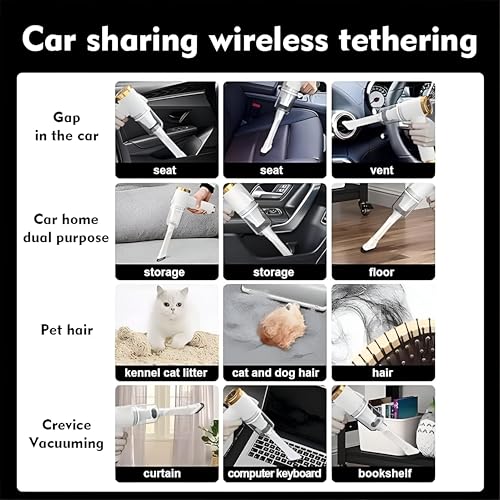 Car sharing wireless tethering

Gap in the car

seat

seat

vent

Car home dual purpose

storage

storage

floor

Pet hair

kennel cat litter

cat and dog hair

hair

Crevice Vacuuming

curtain

computer keyboard

bookshelf