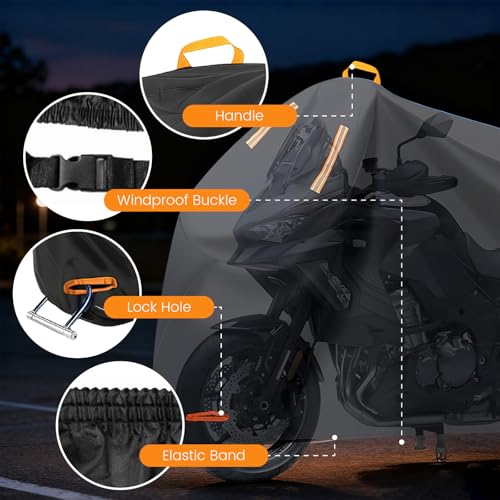 Handle

Windproof Buckle

Lock Hole

Elastic Band