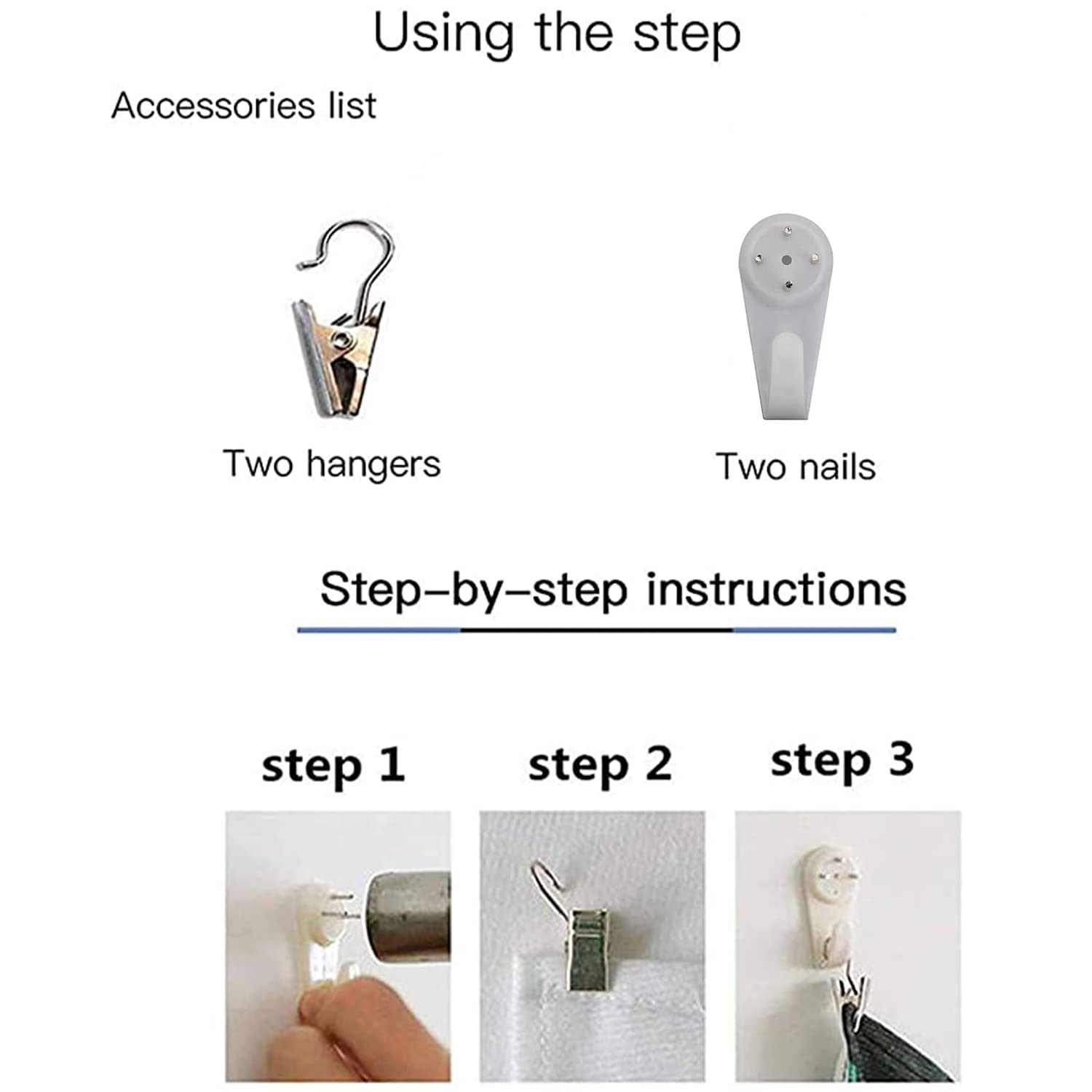 Using the step

Accessories list

Two hangers

Two nails

Step–by–step instructions

step 1

step 2

step 3