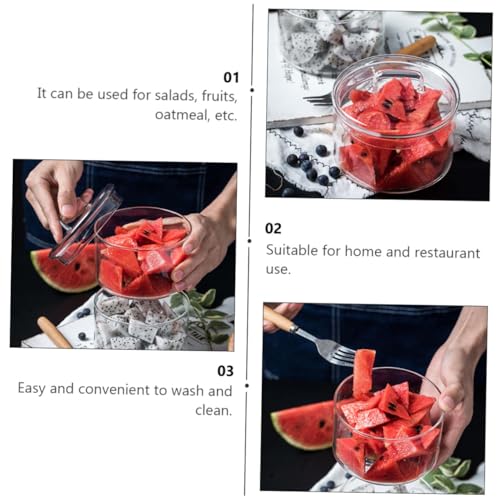 01
It can be used for salads, fruits, oatmeal, etc.

02
Suitable for home and restaurant use.

03
Easy and convenient to wash and clean.