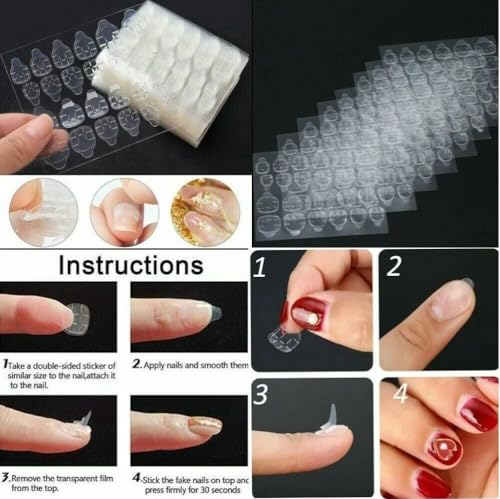 Instructions

1 Take a double-sided sticker of similar size to the nail,attach it to the nail.

2. Apply nails and smooth them

3. Remove the transparent film from the top.

4. Stick the fake nails on top and press firmly for 30 seconds

1

2

3

4