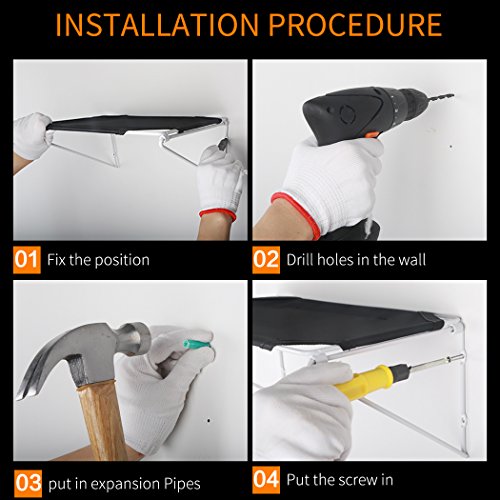 INSTALLATION PROCEDURE

01 Fix the position

02 Drill holes in the wall

03 put in expansion Pipes

04 Put the screw in