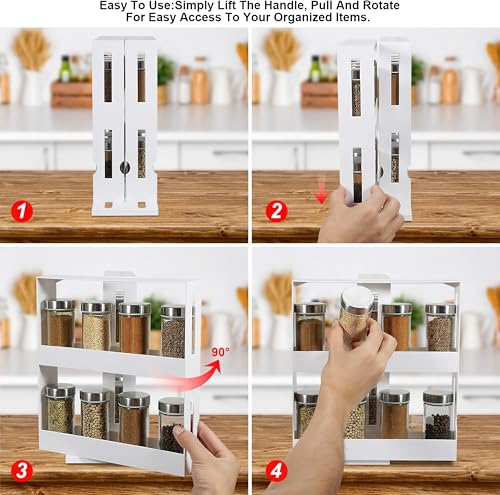 Easy To Use:Simply Lift The Handle, Pull And Rotate
For Easy Access To Your Organized Items.

1

2

3

90°

4