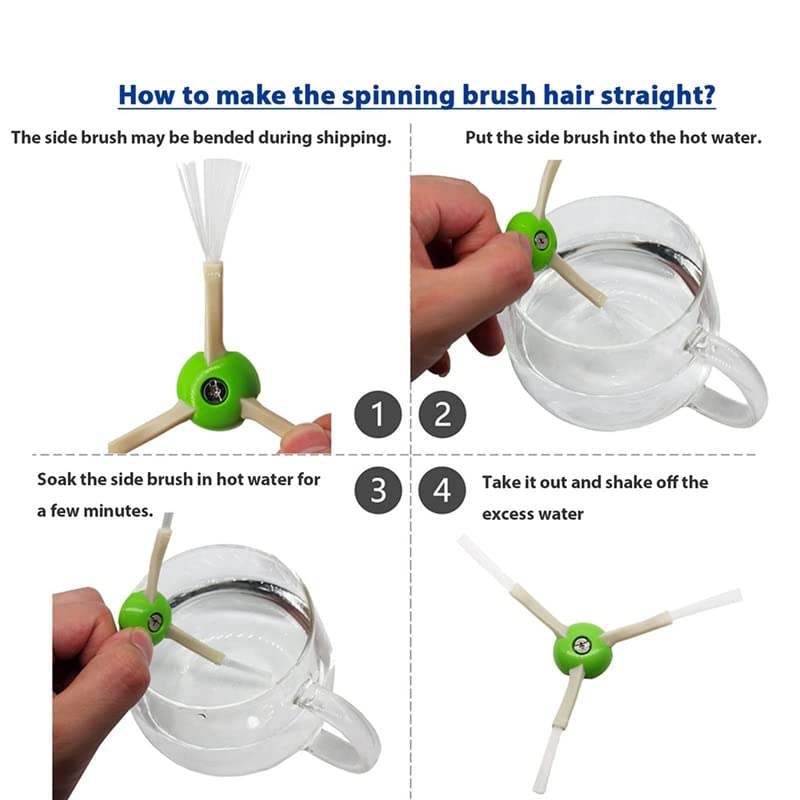 How to make the spinning brush hair straight?

The side brush may be bended during shipping.

Put the side brush into the hot water.

1

2

3

4

Soak the side brush in hot water for a few minutes.

Take it out and shake off the excess water