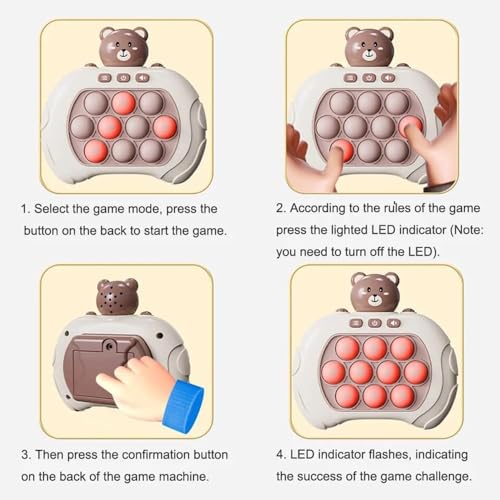 1. Select the game mode, press the button on the back to start the game.

2. According to the rules of the game press the lighted LED indicator (Note: you need to turn off the LED).

3. Then press the confirmation button on the back of the game machine.

4. LED indicator flashes, indicating the success of the game challenge.