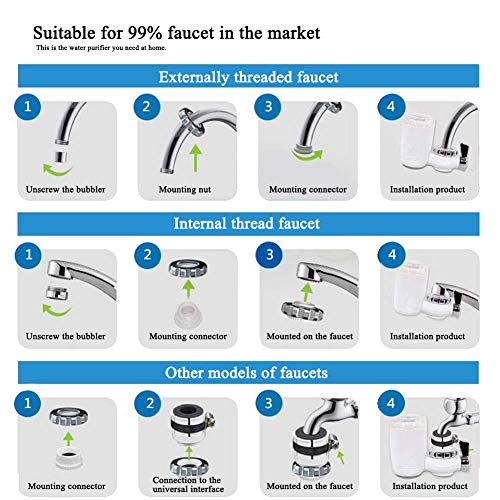 Suitable for 99% faucet in the market
This is the water purifier you need at home.

Externally threaded faucet

1
Unscrew the bubbler

2
Mounting nut

3
Mounting connector

4
Installation product

Internal thread faucet

1
Unscrew the bubbler

2
Mounting connector

3
Mounted on the faucet

4
Installation product

Other models of faucets

1
Mounting connector

2
Connection to the universal interface

3
Mounted on the faucet

4
Installation product