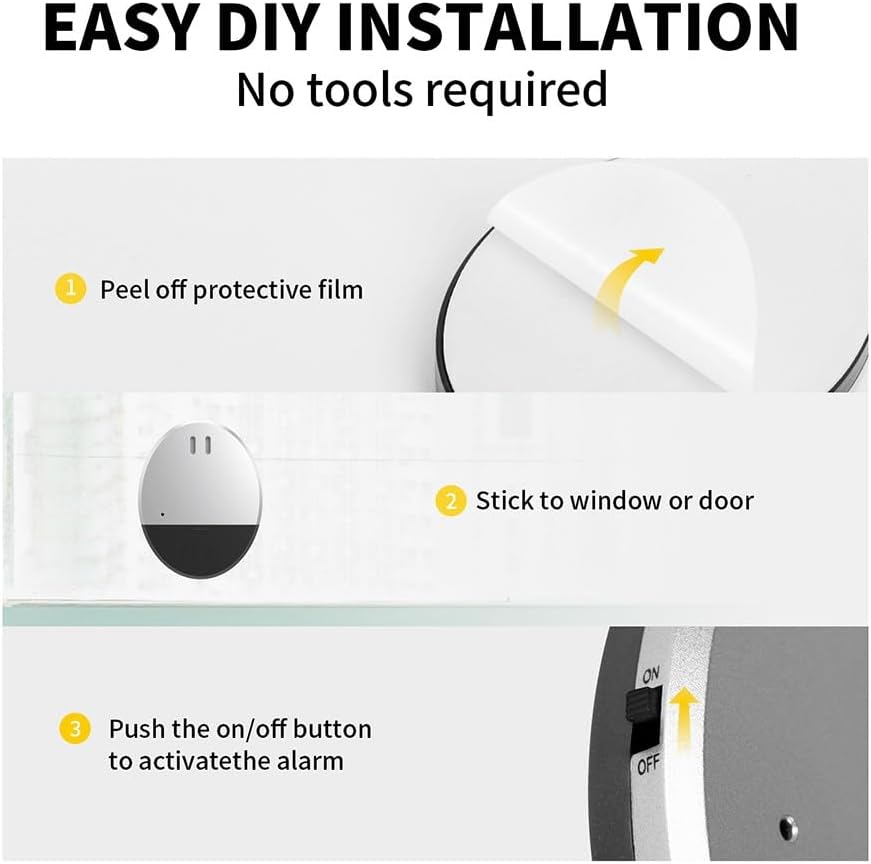 EASY DIY INSTALLATION
No tools required

1 Peel off protective film

2 Stick to window or door

3 Push the on/off button to activatethe alarm

ON
OFF