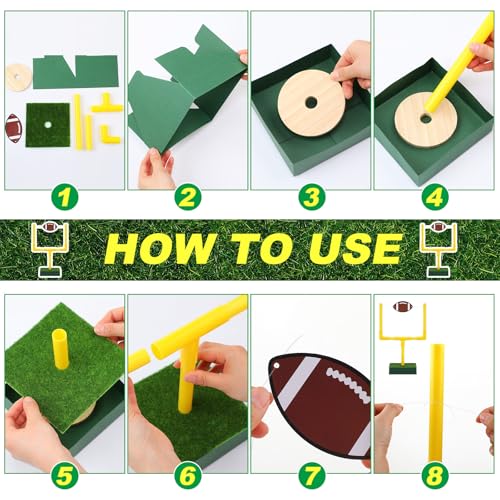 1

2

3

4

HOW TO USE

5

6

7

8