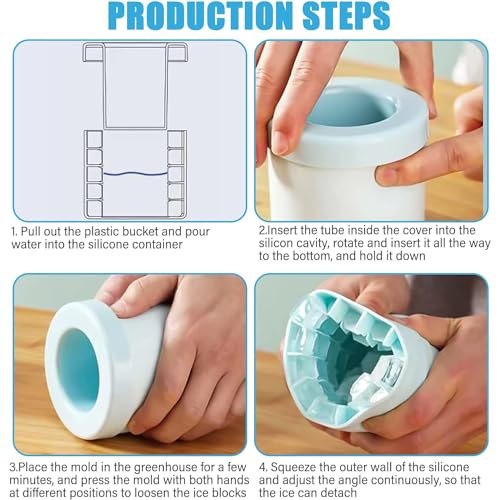 PRODUCTION STEPS

1. Pull out the plastic bucket and pour water into the silicone container

2.Insert the tube inside the cover into the silicon cavity, rotate and insert it all the way to the bottom, and hold it down

3.Place the mold in the greenhouse for a few minutes, and press the mold with both hands at different positions to loosen the ice blocks

4. Squeeze the outer wall of the silicone and adjust the angle continuously, so that the ice can detach