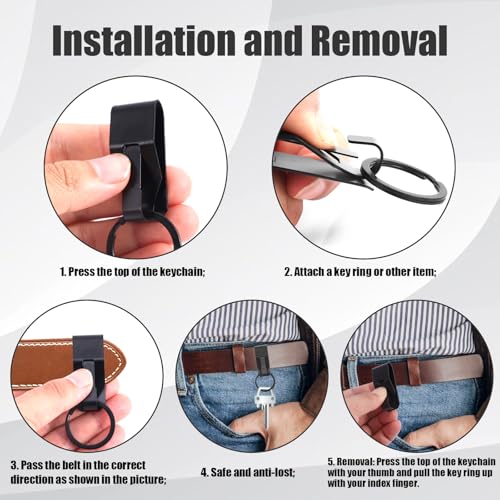 Installation and Removal

1. Press the top of the keychain;

2. Attach a key ring or other item;

3. Pass the belt in the correct direction as shown in the picture;

4. Safe and anti-lost;

5. Removal: Press the top of the keychain with your thumb and pull the key ring up with your index finger.