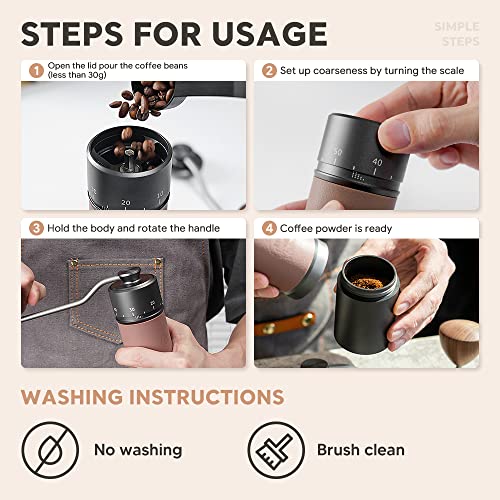 STEPS FOR USAGE

SIMPLE STEPS

1 Open the lid pour the coffee beans (less than 30g)

20

2 Set up coarseness by turning the scale

50 40

3 Hold the body and rotate the handle

4 Coffee powder is ready

WASHING INSTRUCTIONS

No washing

Brush clean