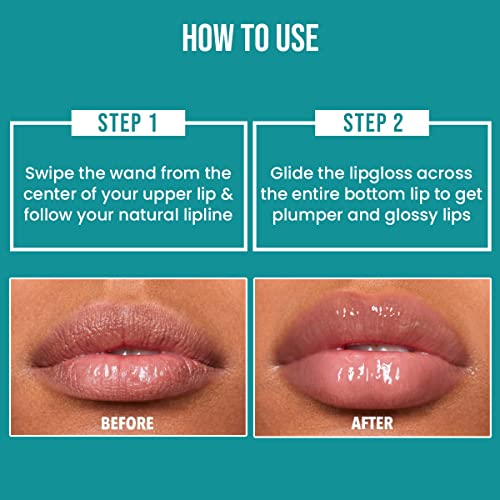 HOW TO USE

STEP 1

Swipe the wand from the center of your upper lip & follow your natural lipline

STEP 2

Glide the lipgloss across the entire bottom lip to get plumper and glossy lips

BEFORE

AFTER