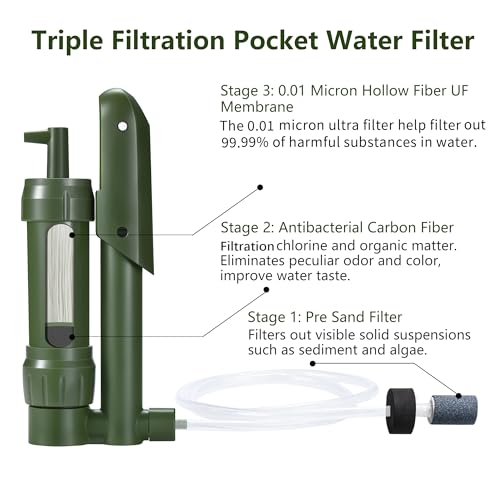 Triple Filtration Pocket Water Filter

Stage 3: 0.01 Micron Hollow Fiber UF Membrane
The 0.01 micron ultra filter help filter out 99.99% of harmful substances in water.

Stage 2: Antibacterial Carbon Fiber
Filtration chlorine and organic matter. Eliminates peculiar odor and color, improve water taste.

Stage 1: Pre Sand Filter
Filters out visible solid suspensions such as sediment and algae.