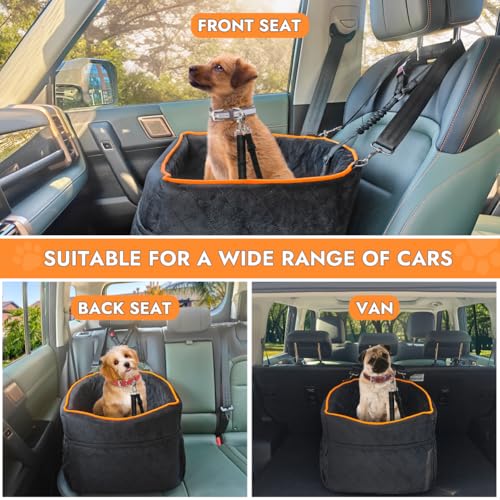 FRONT SEAT

SUITABLE FOR A WIDE RANGE OF CARS

BACK SEAT

VAN