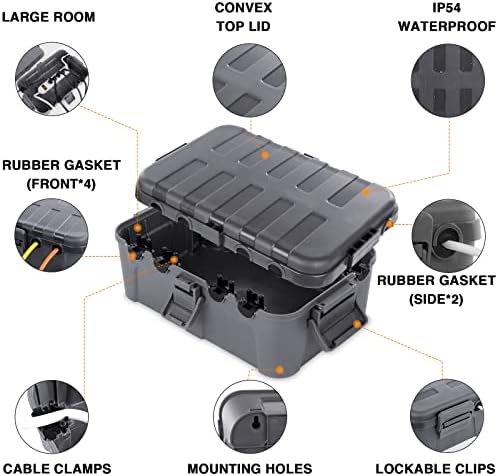 LARGE ROOM

CONVEX TOP LID

IP54 WATERPROOF

RUBBER GASKET (FRONT*4)

RUBBER GASKET (SIDE*2)

CABLE CLAMPS

MOUNTING HOLES

LOCKABLE CLIPS