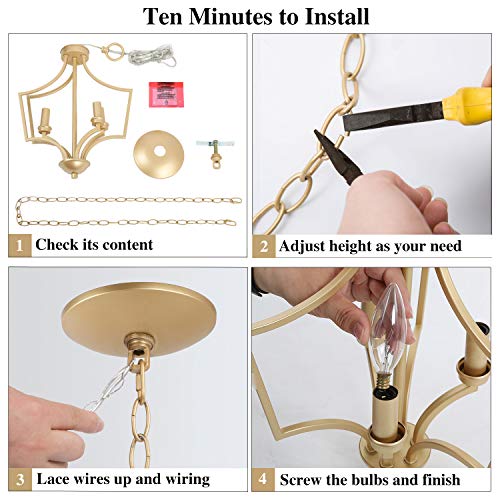 Ten Minutes to Install

1 Check its content

2 Adjust height as your need

3 Lace wires up and wiring

4 Screw the bulbs and finish