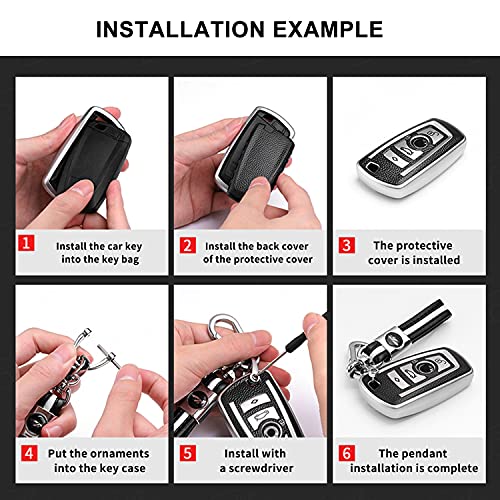 INSTALLATION EXAMPLE

1 Install the car key into the key bag

2 Install the back cover of the protective cover

3 The protective cover is installed

4 Put the ornaments into the key case

5 Install with a screwdriver

6 The pendant installation is complete