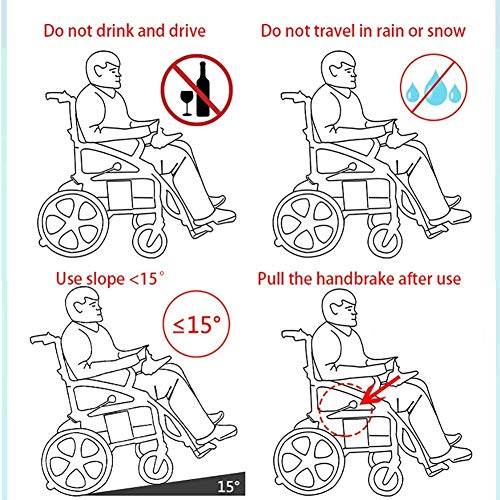 Do not drink and drive

Do not travel in rain or snow

Use slope <15°

≤15°

15°

Pull the handbrake after use