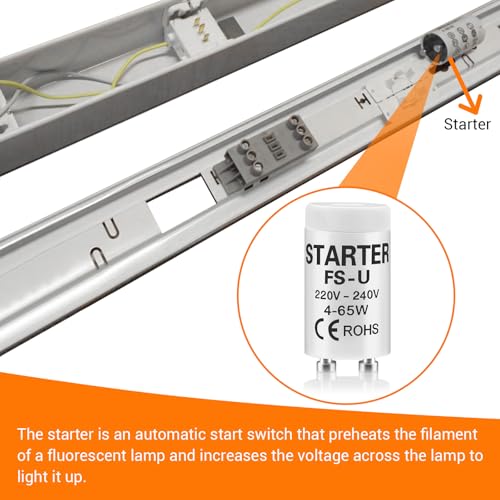 Starter

STARTER
FS-U
220V - 240V
4-65W
CE ROHS

The starter is an automatic start switch that preheats the filament of a fluorescent lamp and increases the voltage across the lamp to light it up.