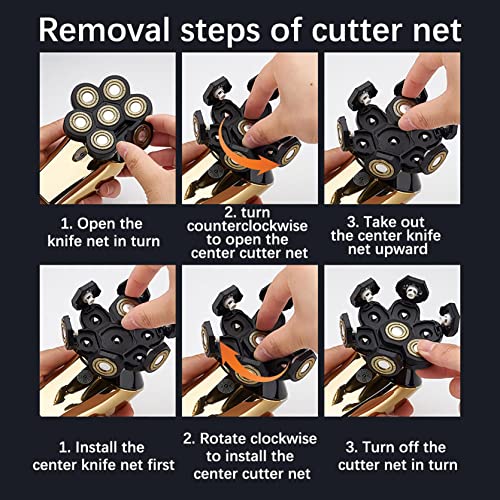 Removal steps of cutter net

1. Open the knife net in turn

2. turn counterclockwise to open the center cutter net

3. Take out the center knife net upward

1. Install the center knife net first

2. Rotate clockwise to install the center cutter net

3. Turn off the cutter net in turn