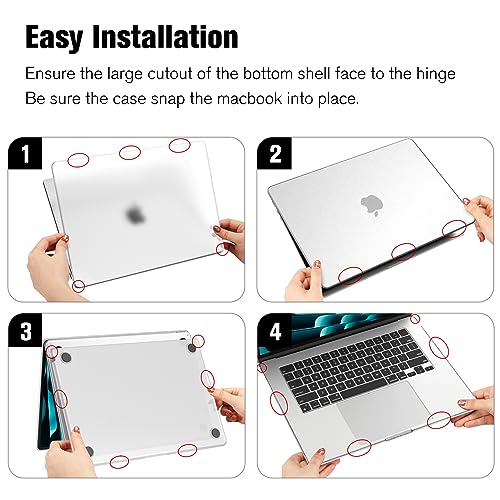 Easy Installation

Ensure the large cutout of the bottom shell face to the hinge
Be sure the case snap the macbook into place.

1

2

3

4