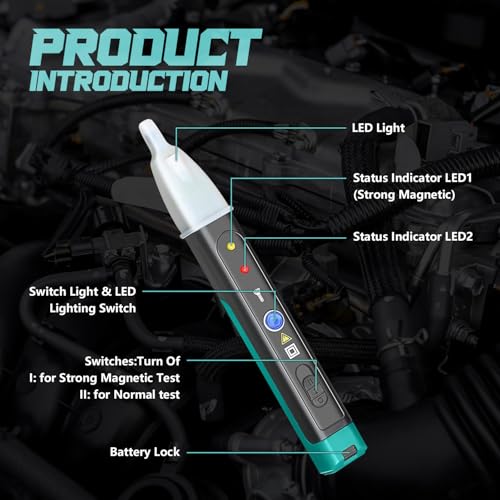 PRODUCT INTRODUCTION

LED Light

Status Indicator LED1 (Strong Magnetic)

Status Indicator LED2

Switch Light & LED Lighting Switch

Switches:Turn Of
I: for Strong Magnetic Test
II: for Normal test

Battery Lock