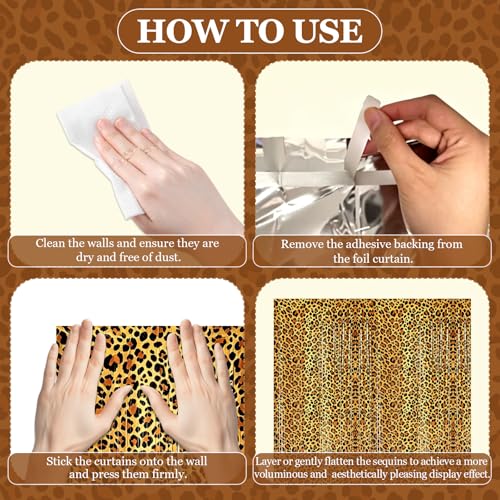 HOW TO USE

Clean the walls and ensure they are dry and free of dust.

Remove the adhesive backing from the foil curtain.

Stick the curtains onto the wall and press them firmly.

Layer or gently flatten the sequins to achieve a more voluminous and aesthetically pleasing display effect.