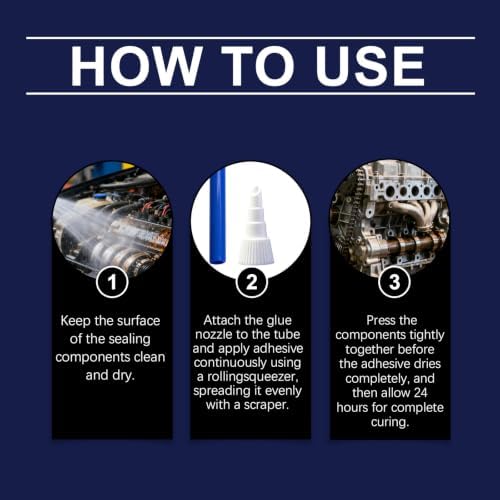 HOW TO USE

1

Keep the surface of the sealing components clean and dry.

2

Attach the glue nozzle to the tube and apply adhesive continuously using a rollingsqueezer, spreading it evenly with a scraper.

3

Press the components tightly together before the adhesive dries completely, and then allow 24 hours for complete curing.