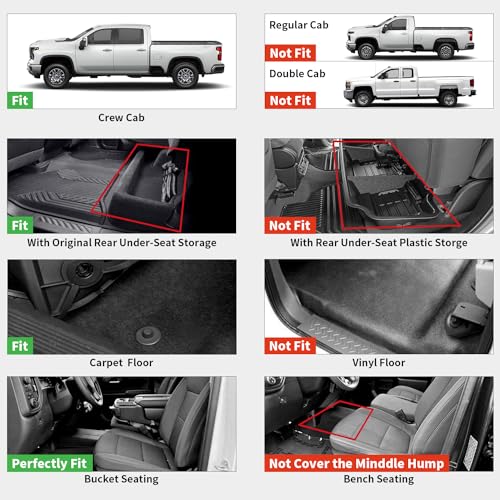 Fit

Crew Cab

Regular Cab

Not Fit

Double Cab

Not Fit

Fit

With Original Rear Under-Seat Storage

Not Fit

With Rear Under-Seat Plastic Storge

Fit

Carpet Floor

Not Fit

Vinyl Floor

Perfectly Fit

Bucket Seating

Not Cover the Minddle Hump

Bench Seating