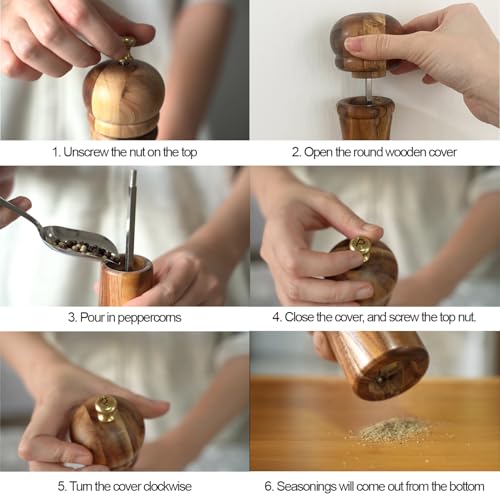 1. Unscrew the nut on the top

2. Open the round wooden cover

3. Pour in peppercorns

P

4. Close the cover, and screw the top nut.

5. Turn the cover clockwise

6. Seasonings will come out from the bottom