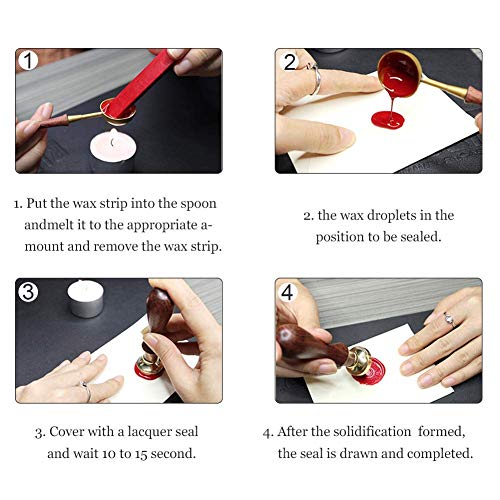 1

2

1. Put the wax strip into the spoon andmelt it to the appropriate amount and remove the wax strip.

2. the wax droplets in the position to be sealed.

3

4

3. Cover with a lacquer seal and wait 10 to 15 second.

4. After the solidification formed, the seal is drawn and completed.