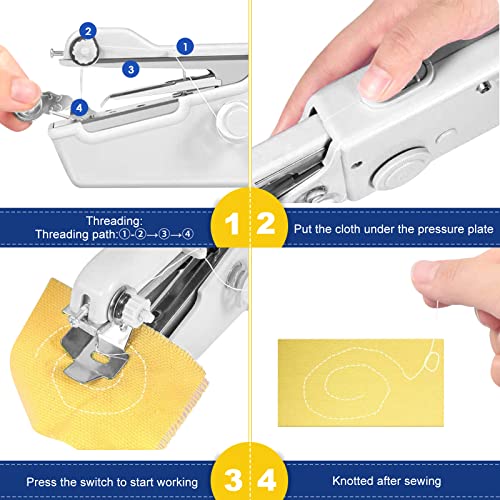 2
1
3
4

Threading:
Threading path:①-②→③→④

1 2

Put the cloth under the pressure plate

Press the switch to start working

3 4

Knotted after sewing