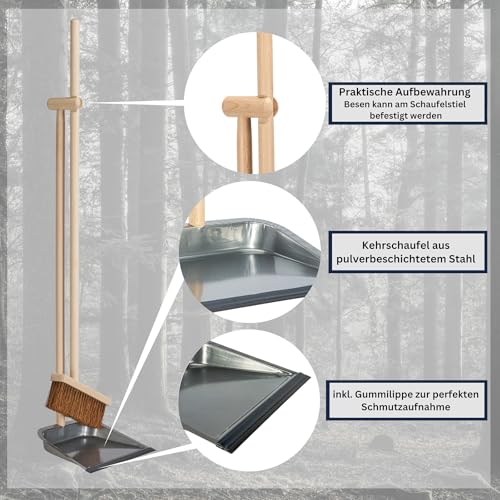 Praktische Aufbewahrung
Besen kann am Schaufelstiel befestigt werden

Kehrschaufel aus pulverbeschichtetem Stahl

inkl. Gummilippe zur perfekten Schmutzaufnahme