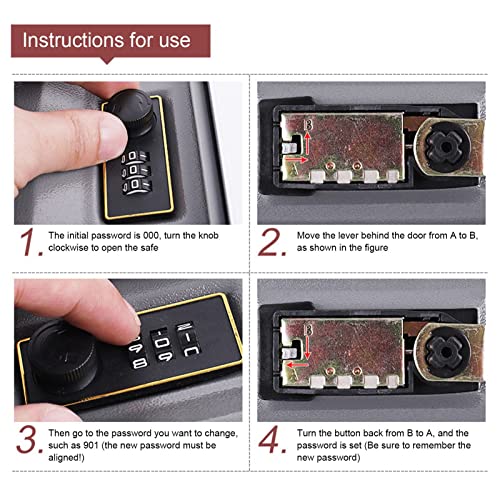 Instructions for use

B

1. The initial password is 000, turn the knob clockwise to open the safe

2. Move the lever behind the door from A to B, as shown in the figure

B

3. Then go to the password you want to change, such as 901 (the new password must be aligned!)

4. Turn the button back from B to A, and the password is set (Be sure to remember the new password)