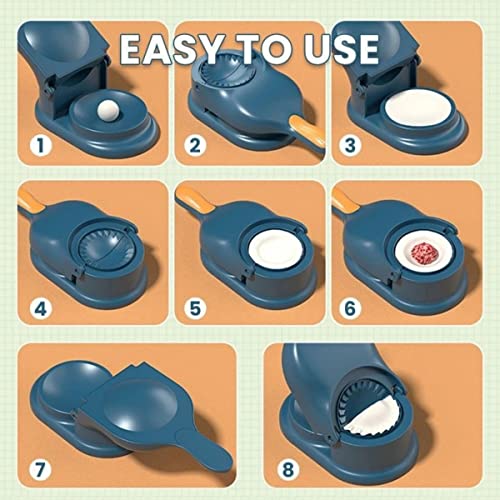 EASY TO USE

1

2

3

4

5

6

7

8